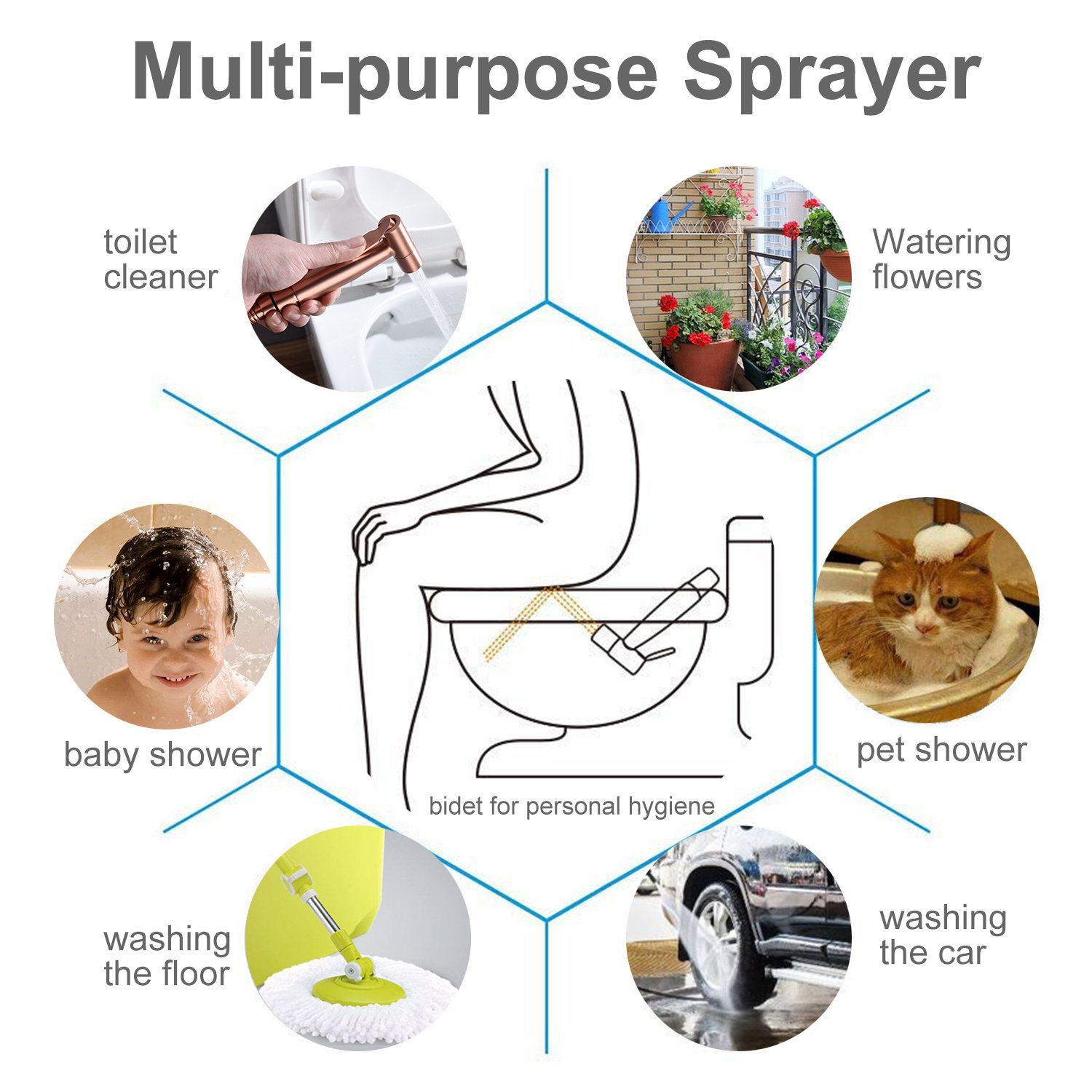 Multi-purpose Sprayer

toilet cleaner

Watering flowers

baby shower

pet shower

bidet for personal hygiene

washing the floor

washing the car