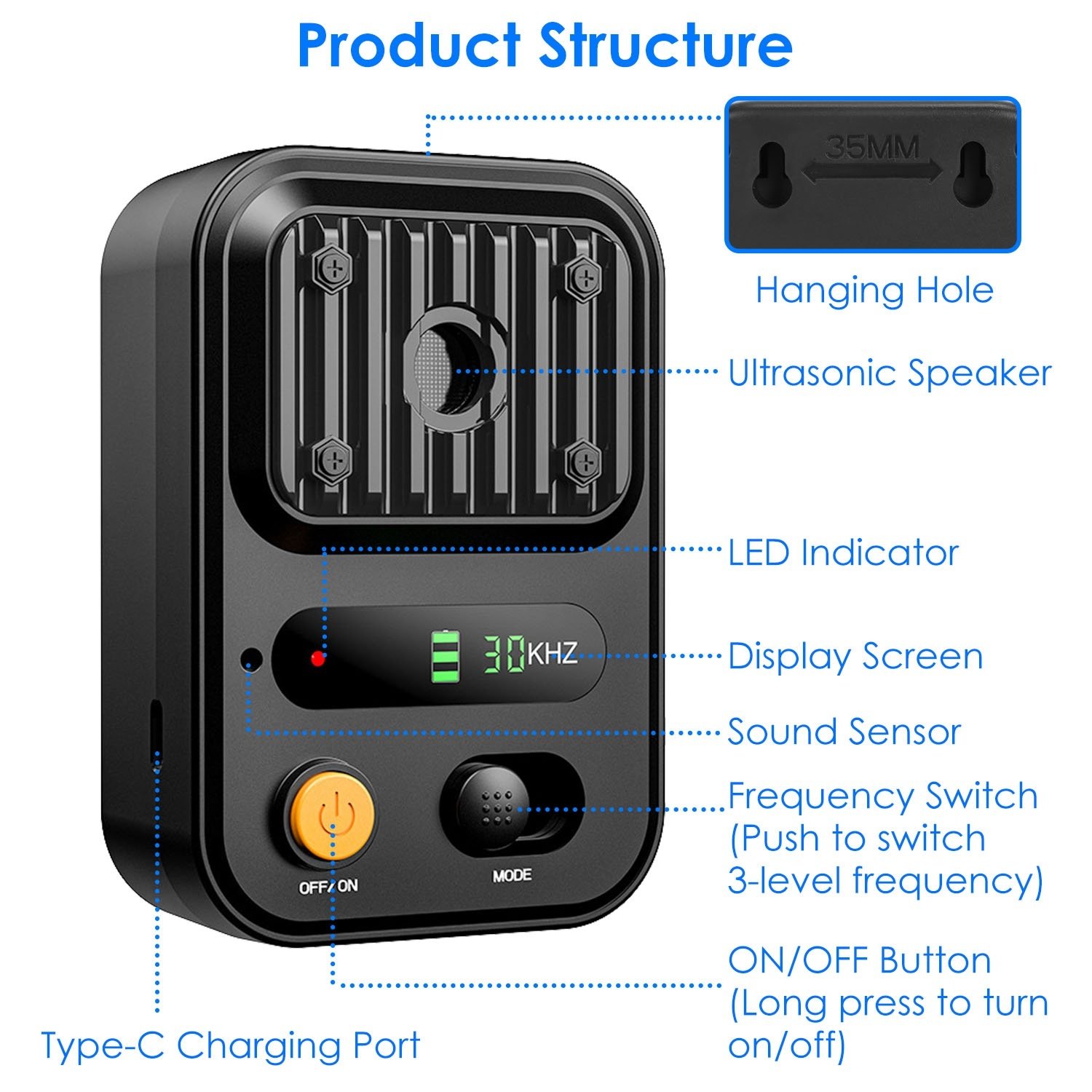 Product Structure

35MM

Hanging Hole

Ultrasonic Speaker

LED Indicator

30KHZ

Display Screen

Sound Sensor

Frequency Switch (Push to switch 3-level frequency)

OFF/ON

MODE

ON/OFF Button (Long press to turn on/off)

Type-C Charging Port